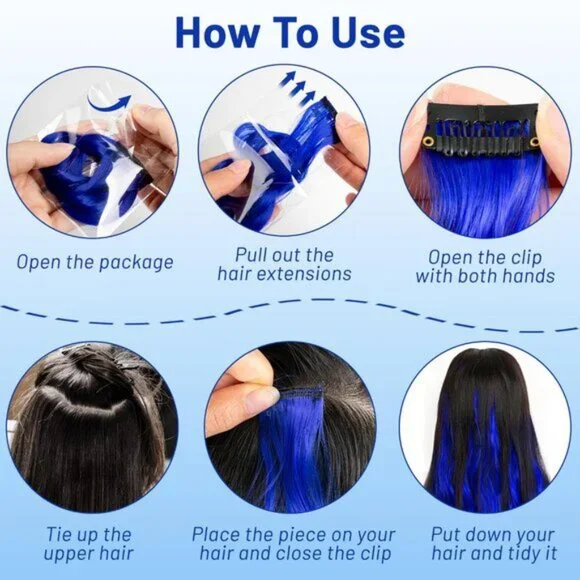 How To Use

Open the package

Pull out the hair extensions

Open the clip with both hands

Tie up the upper hair

Place the piece on your hair and close the clip

Put down your hair and tidy it